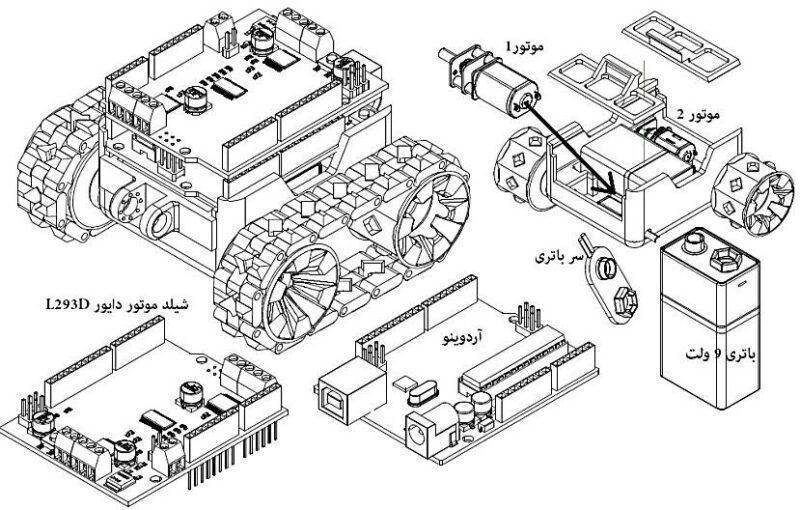 موتور1

موتور 2

سر باتری

شیلد موتور دایور L293D

آردوینو

باتری 9 ولت